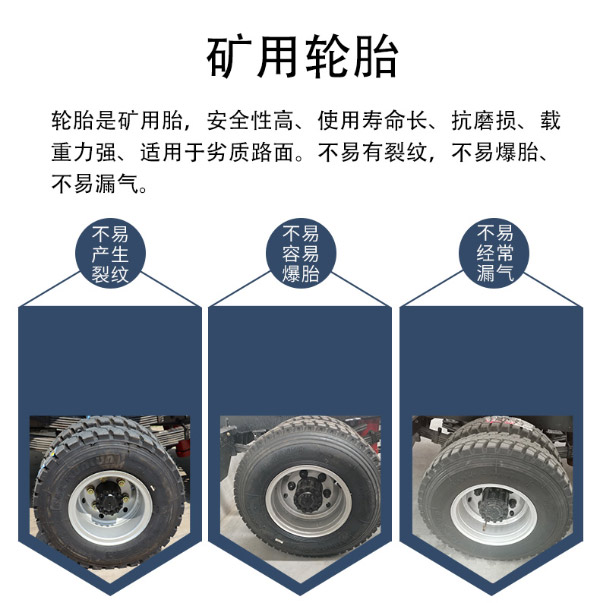 矿用轮胎

轮胎是矿用胎，安全性高、使用寿命长、抗磨损、载重力强、适用于劣质路面。不易有裂纹，不易爆胎、不易漏气。

不易产生裂纹

不易容易爆胎

不易经常漏气